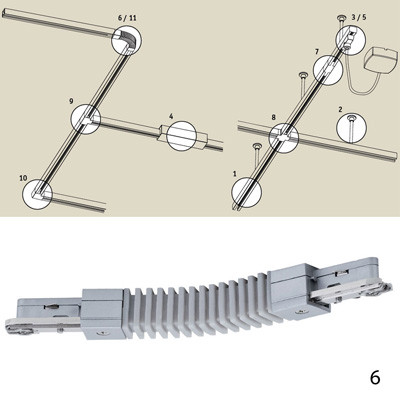 6 / 11
9
4
10
3 / 5
7
2
8
1
6