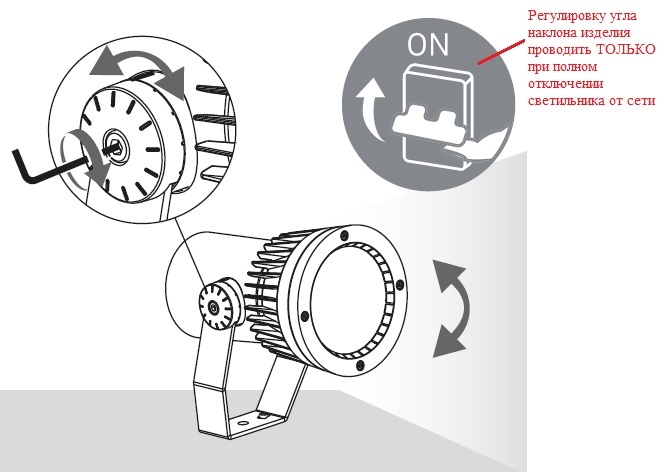 ON

Регулировку угла наклона изделия проводить ТОЛЬКО при полном отключении светильника от сети