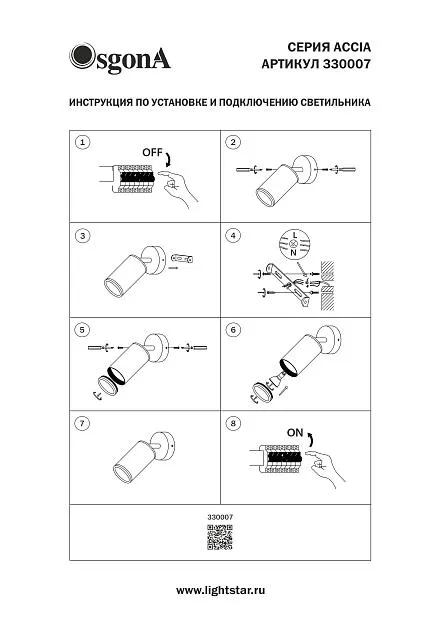 OsgonA

СЕРИЯ ACCIA
АРТИКУЛ 330007

ИНСТРУКЦИЯ ПО УСТАНОВКЕ И ПОДКЛЮЧЕНИЮ СВЕТИЛЬНИКА

1
OFF

2

3

4
L
N

5

6

7

8
ON

330007

www.lightstar.ru