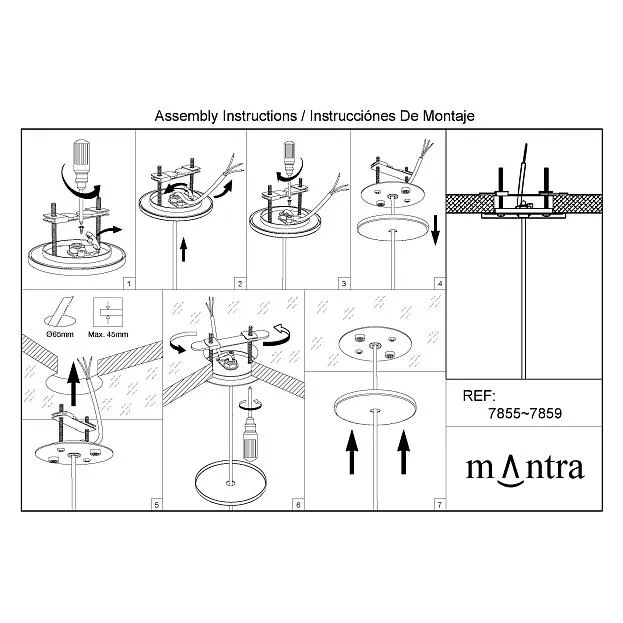 Assembly Instructions / Instrucciónes De Montaje

1

2

3

4

Ø65mm

Max. 45mm

5

6

7

REF:

7855~7859

mΛntra