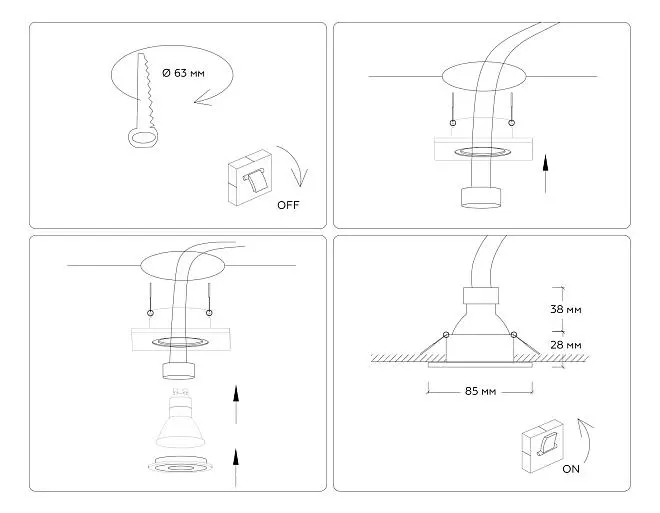 Ø 63 мм

OFF

38 мм

28 мм

85 мм

ON