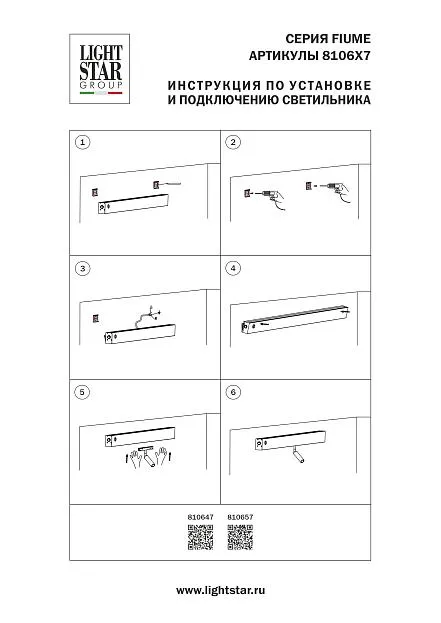 LIGHT STAR GROUP

СЕРИЯ FIUME
АРТИКУЛЫ 8106X7

ИНСТРУКЦИЯ ПО УСТАНОВКЕ
И ПОДКЛЮЧЕНИЮ СВЕТИЛЬНИКА

1

2

3

4

5

6

810647 810657

www.lightstar.ru