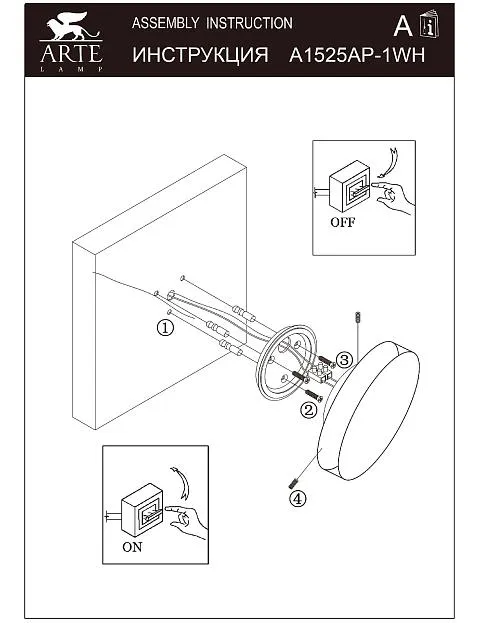 ARTE
LAMP

ASSEMBLY INSTRUCTION

ИНСТРУКЦИЯ A1525AP-1WH

A i

OFF

①

③

②

④

ON