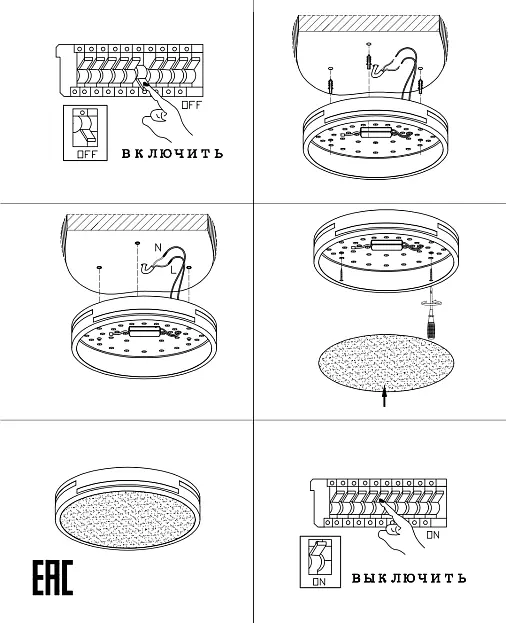 OFF
OFF
ВКЛЮЧИТЬ

N
L

EAC

ON
ON
ВЫКЛЮЧИТЬ