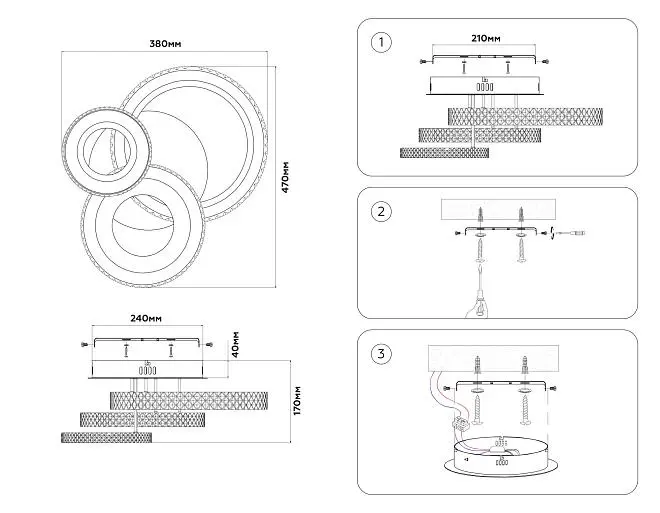 380мм

470мм

240мм

40мм

170мм

1

210мм

2

3