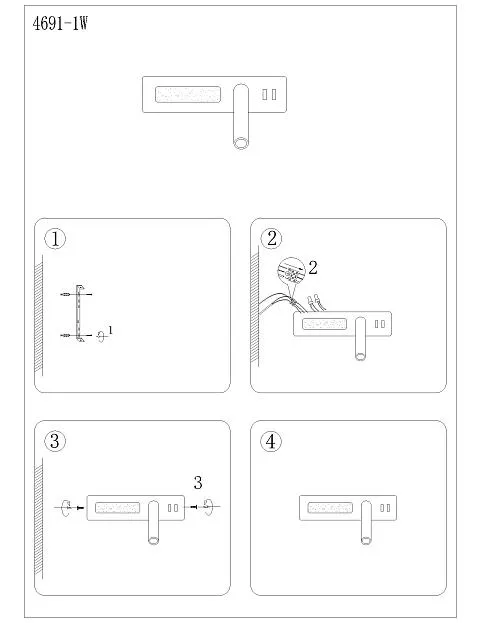 4691-1W

1

1

2

2

3

3

4