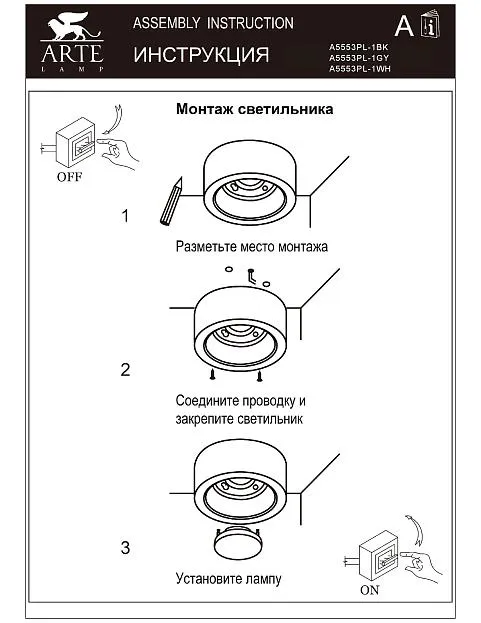 ARTE
LAMP

ASSEMBLY INSTRUCTION

ИНСТРУКЦИЯ

A

A5553PL-1BK
A5553PL-1GY
A5553PL-1WH

Монтаж светильника

OFF

1

Разметьте место монтажа

2

Соедините проводку и закрепите светильник

3

Установите лампу

ON