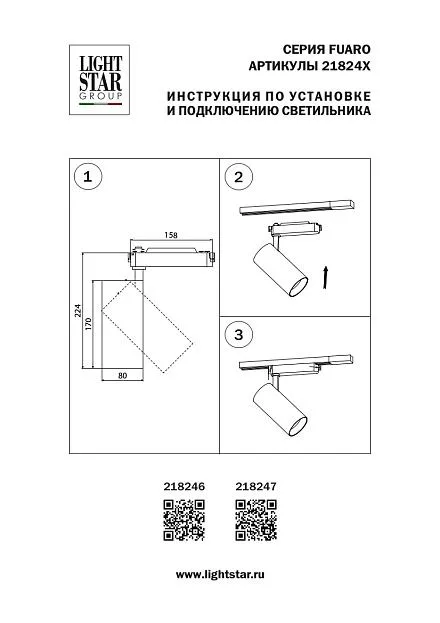 LIGHT STAR GROUP

СЕРИЯ FUARO
АРТИКУЛЫ 21824X

ИНСТРУКЦИЯ ПО УСТАНОВКЕ
И ПОДКЛЮЧЕНИЮ СВЕТИЛЬНИКА

1

158

224

170

80

2

3

218246

218247

www.lightstar.ru