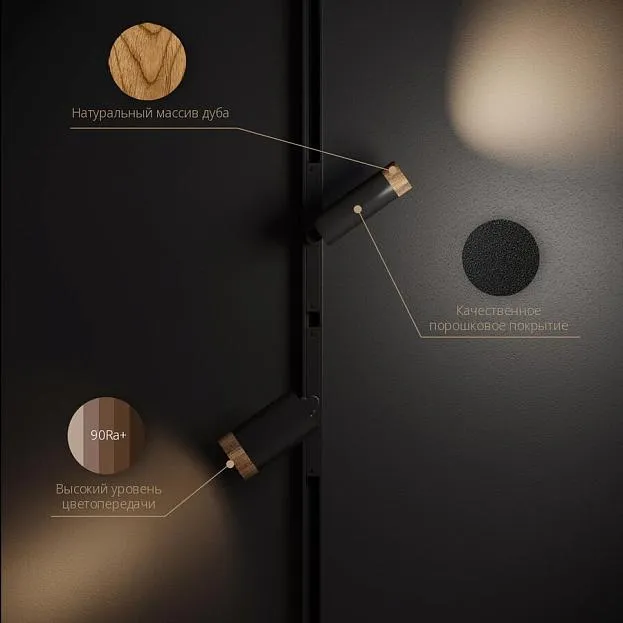 Натуральный массив дуба

Качественное порошковое покрытие

90Ra+

Высокий уровень цветопередачи