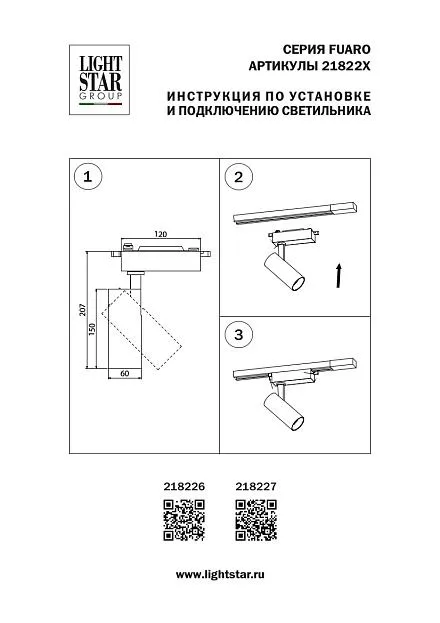 LIGHT STAR GROUP

СЕРИЯ FUARO
АРТИКУЛЫ 21822X

ИНСТРУКЦИЯ ПО УСТАНОВКЕ
И ПОДКЛЮЧЕНИЮ СВЕТИЛЬНИКА

1

120
207
150
60

2

3

218226 218227

www.lightstar.ru