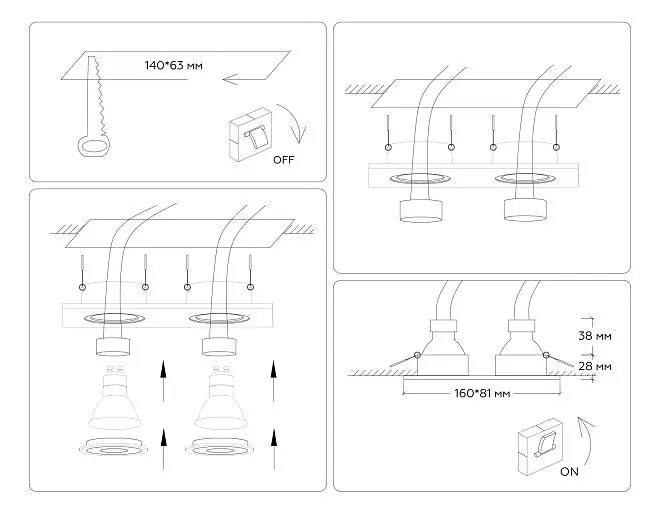 140*63 мм

OFF

38 мм

28 мм

160*81 мм

ON