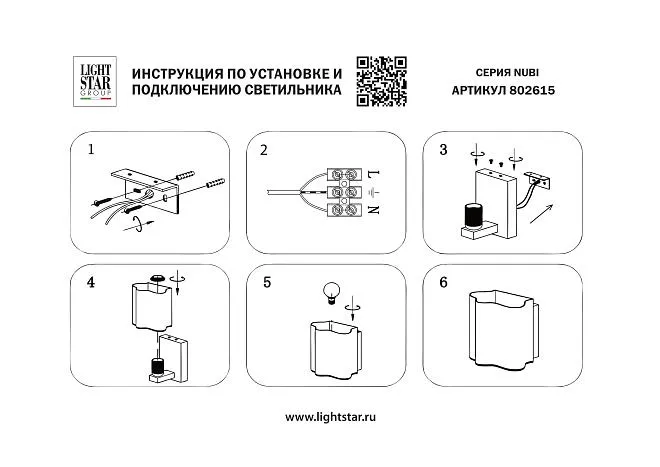 LIGHT STAR GROUP

ИНСТРУКЦИЯ ПО УСТАНОВКЕ И ПОДКЛЮЧЕНИЮ СВЕТИЛЬНИКА

СЕРИЯ NUBI
АРТИКУЛ 802615

1

2

L
N

3

4

5

6

www.lightstar.ru