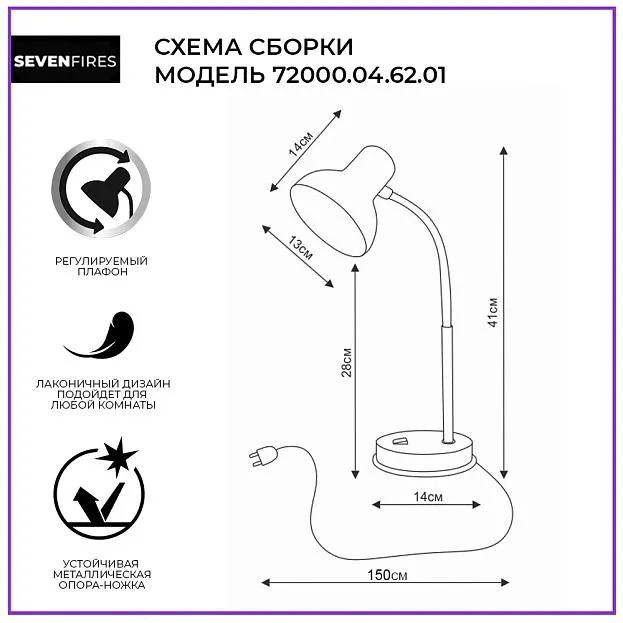 SEVENFIRES

СХЕМА СБОРКИ
МОДЕЛЬ 72000.04.62.01

РЕГУЛИРУЕМЫЙ ПЛАФОН

ЛАКОНИЧНЫЙ ДИЗАЙН ПОДОЙДЕТ ДЛЯ ЛЮБОЙ КОМНАТЫ

УСТОЙЧИВАЯ МЕТАЛЛИЧЕСКАЯ ОПОРА-НОЖКА

14см

13см

28см

41см

14см

150см