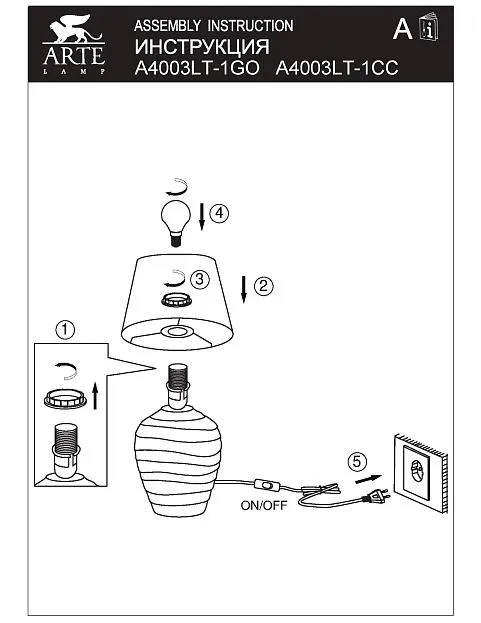 ARTE
LAMP

ASSEMBLY INSTRUCTION
ИНСТРУКЦИЯ
A4003LT-1GO A4003LT-1CC

A

i

4

3

2

1

5

ON/OFF