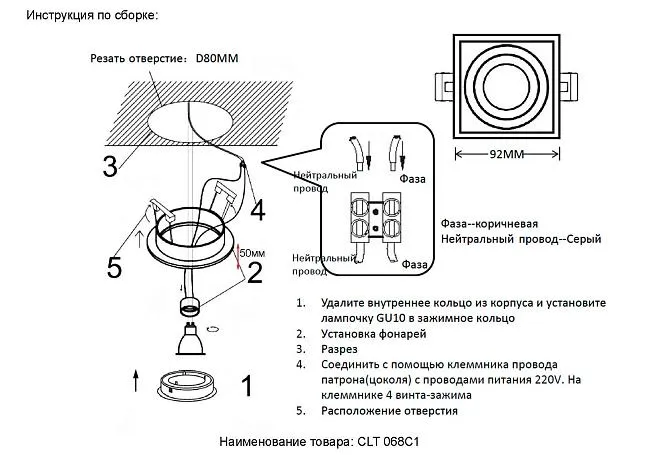 Инструкция по сборке:

Резать отверстие: D80MM

3

4

5

50мм

2

1

Нейтральный провод

Фаза

Нейтральный провод

Фаза

92MM

Фаза--коричневая
Нейтральный провод--Серый

1. Удалите внутреннее кольцо из корпуса и установите лампочку GU10 в зажимное кольцо
2. Установка фонарей
3. Разрез
4. Соединить с помощью клеммника провода патрона(цоколя) с проводами питания 220V. На клеммнике 4 винта-зажима
5. Расположение отверстия

Наименование товара: CLT 068C1