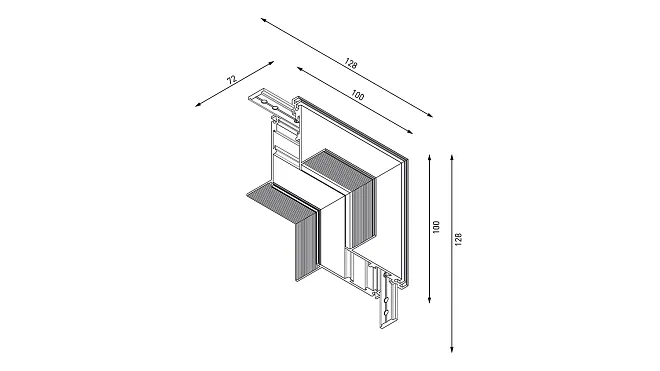 128
72
100
100
128