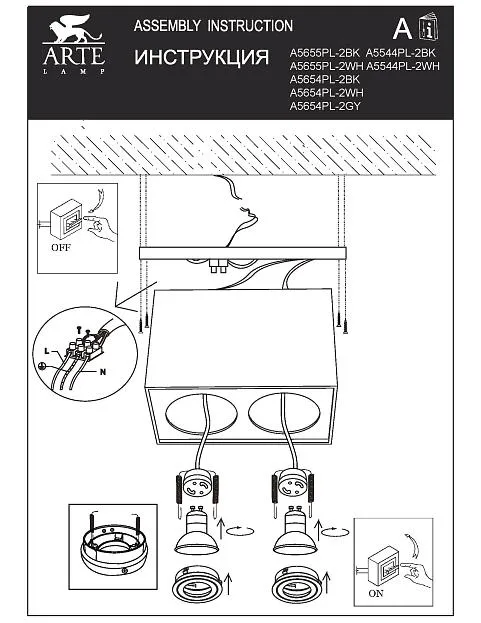 ARTE
LAMP

ASSEMBLY INSTRUCTION

ИНСТРУКЦИЯ

A

A5655PL-2BK A5544PL-2BK
A5655PL-2WH A5544PL-2WH
A5654PL-2BK
A5654PL-2WH
A5654PL-2GY

OFF

L
N

ON