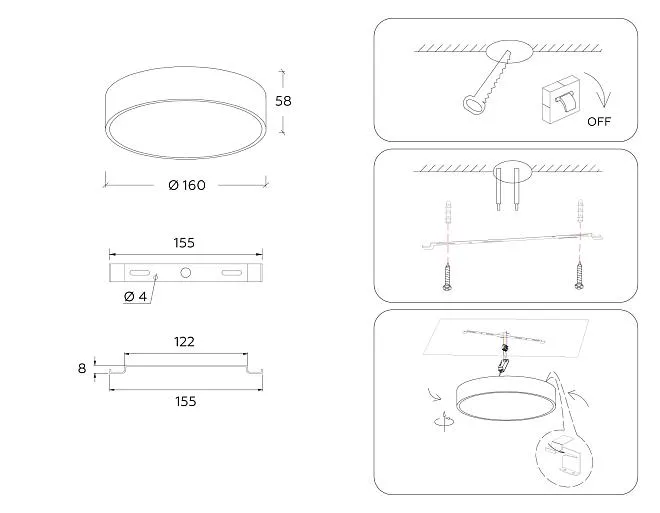 58

Ø 160

155

Ø 4

122

8

155

OFF