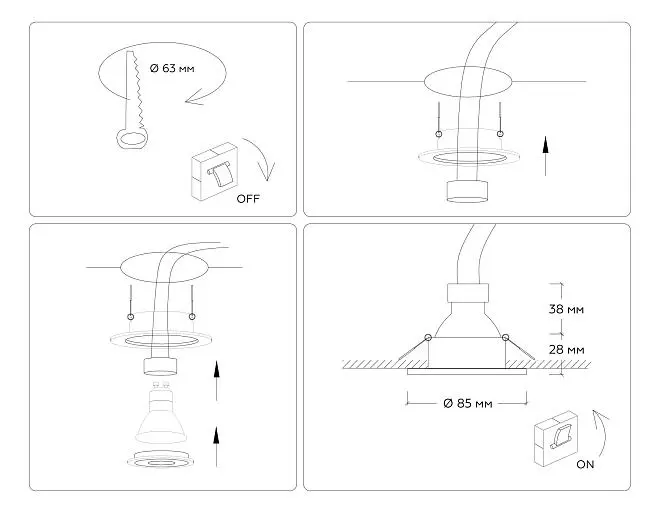 Ø 63 мм

OFF

38 мм

28 мм

Ø 85 мм

ON