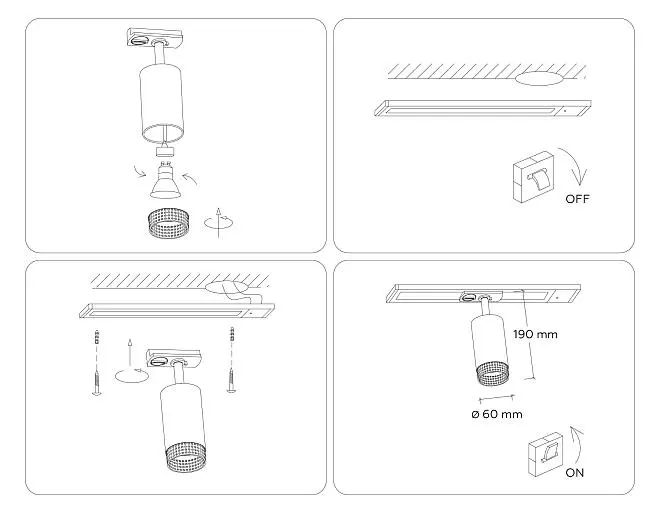 OFF

190 mm

ø 60 mm

ON