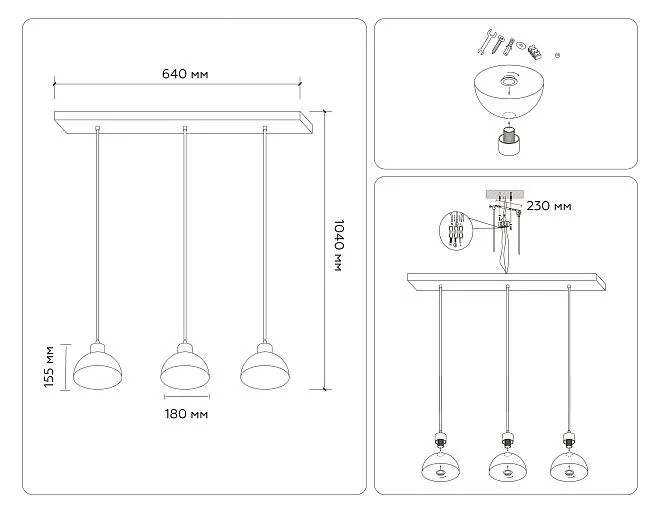 640 мм

1040 мм

155 мм

180 мм

230 мм