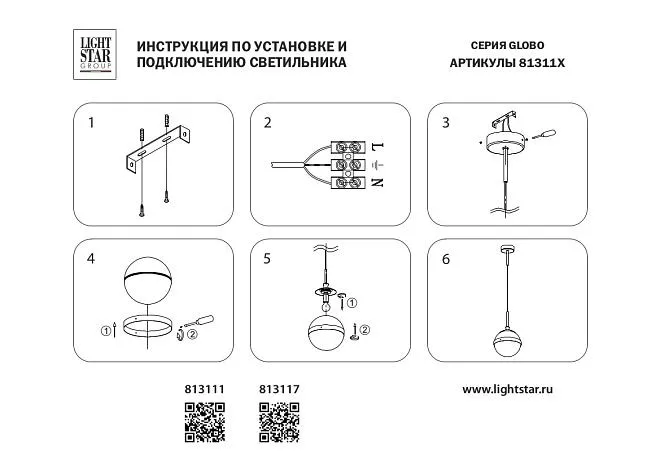 LIGHT STAR GROUP

ИНСТРУКЦИЯ ПО УСТАНОВКЕ И ПОДКЛЮЧЕНИЮ СВЕТИЛЬНИКА

СЕРИЯ GLOBO
АРТИКУЛЫ 81311X

1

2

L
N

3

4

①
②

5

①
②

6

813111

813117

www.lightstar.ru