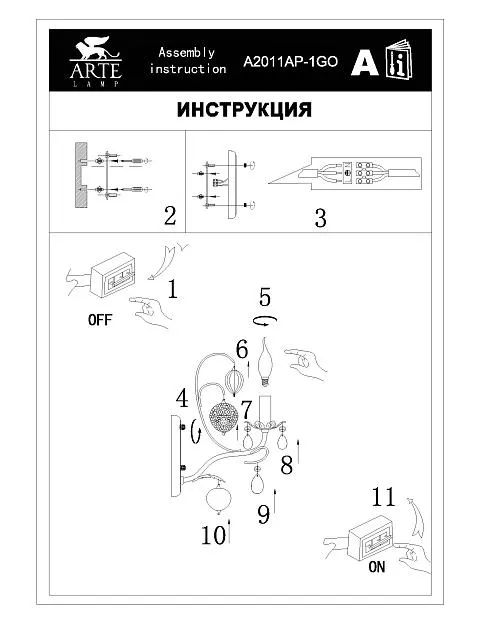 ARTE
LAMP

Assembly instruction

A2011AP-1GO

A

ИНСТРУКЦИЯ

2

3

1

OFF

5

6

4

7

8

9

10

11

ON