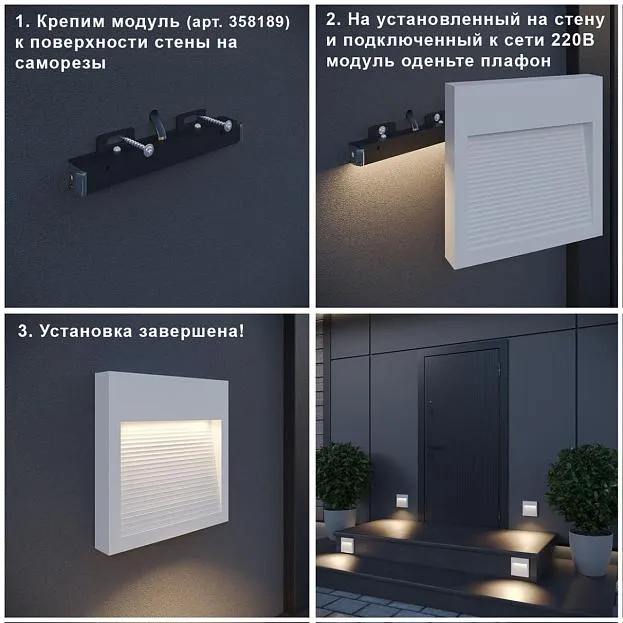 1. Крепим модуль (арт. 358189) к поверхности стены на саморезы

2. На установленный на стену и подключенный к сети 220В модуль оденьте плафон

3. Установка завершена!