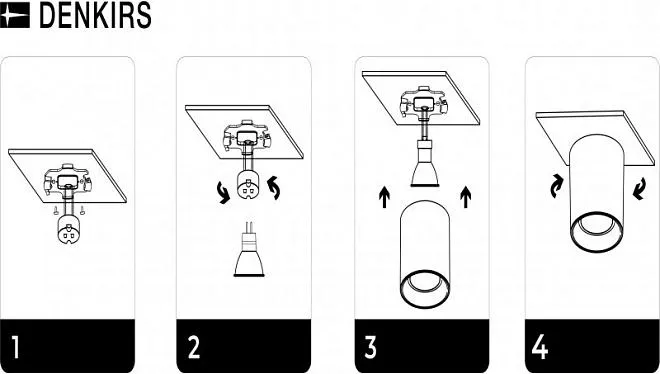 DENKIRS

1

2

3

4