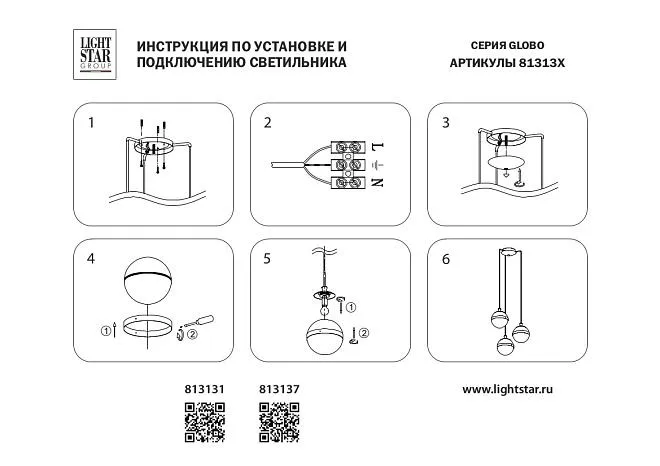 LIGHT STAR GROUP

ИНСТРУКЦИЯ ПО УСТАНОВКЕ И ПОДКЛЮЧЕНИЮ СВЕТИЛЬНИКА

СЕРИЯ GLOBO
АРТИКУЛЫ 81313X

1

2

L
N

3

4

①
②

5

①
②

6

813131
813137

www.lightstar.ru