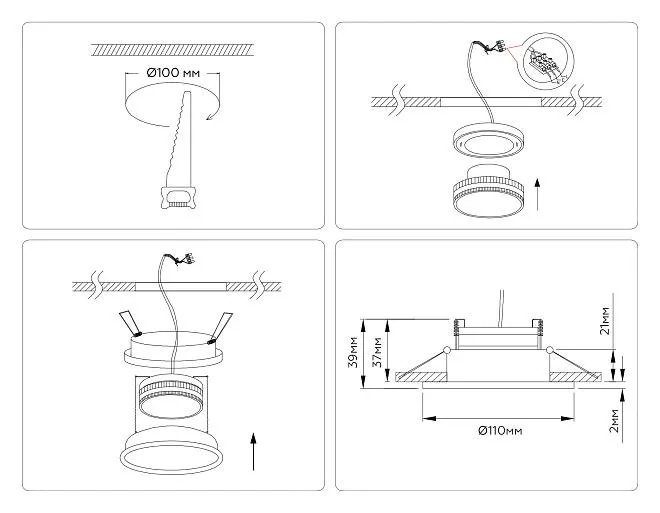 Ø100 мм

39мм

37мм

21мм

2мм

Ø110мм