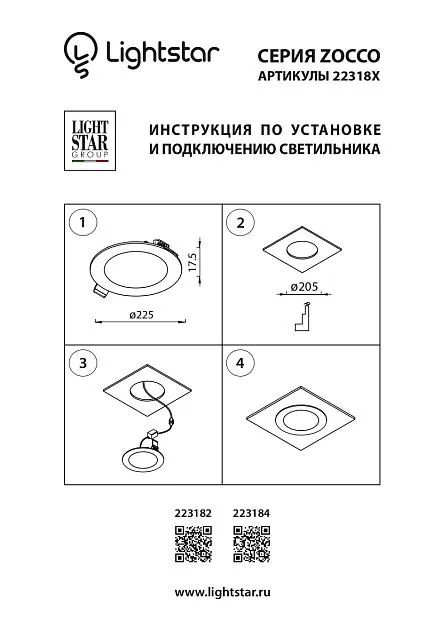 Lightstar

СЕРИЯ ZOCCO
АРТИКУЛЫ 22318X

LIGHT STAR GROUP

ИНСТРУКЦИЯ ПО УСТАНОВКЕ И ПОДКЛЮЧЕНИЮ СВЕТИЛЬНИКА

1

17.5

ø225

2

ø205

3

4

223182 223184

www.lightstar.ru