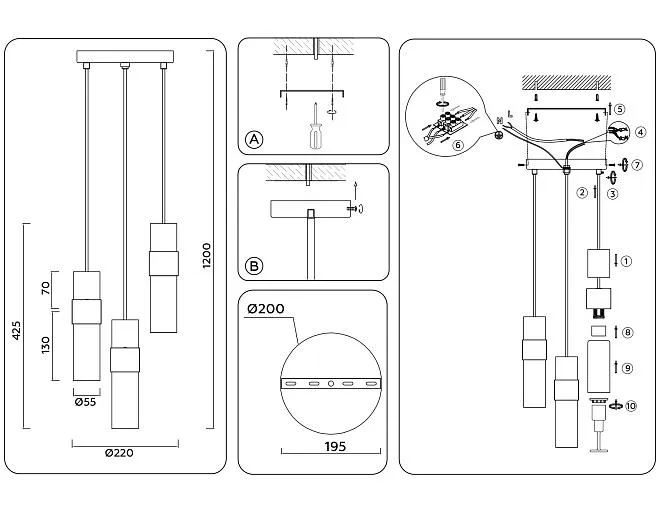 1200
425
70
130
Ø55
Ø220

A

B

Ø200
195

N
L
5
4
6
7
2
3
1
8
9
10