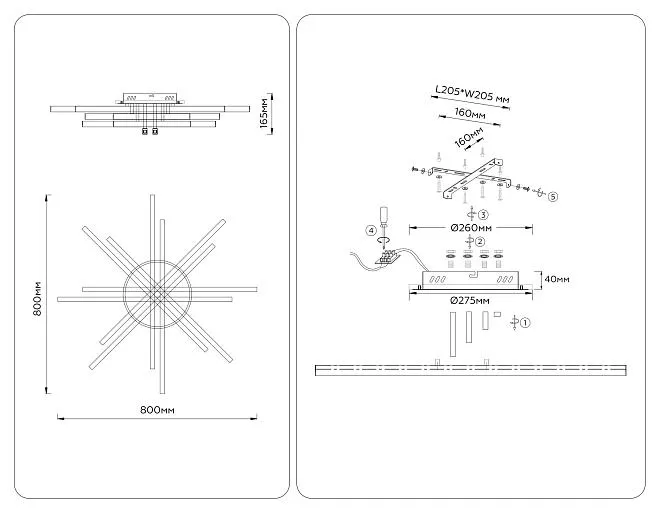 165мм

800мм

800мм

L205*W205 мм

160мм

160мм

5

3

4

Ø260мм

2

40мм

Ø275мм

1