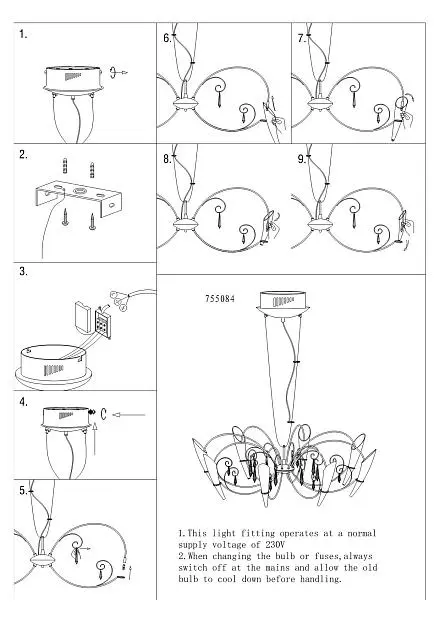 1.

2.

3.

4.

5.

6.

7.

8.

9.

755084

1.This light fitting operates at a normal supply voltage of 230V
2.When changing the bulb or fuses,always switch off at the mains and allow the old bulb to cool down before handling.