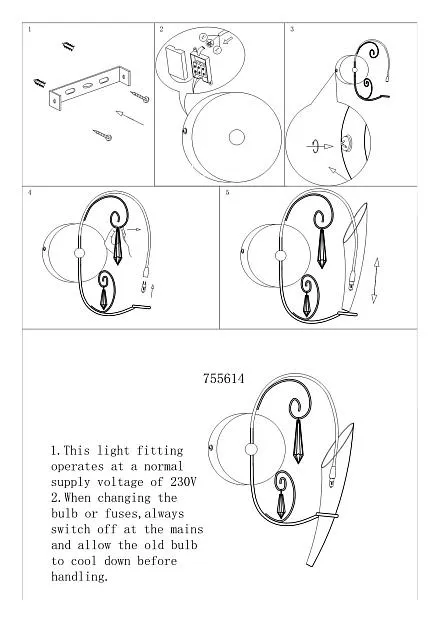 1

2

3

4

5

755614

1.This light fitting operates at a normal supply voltage of 230V
2.When changing the bulb or fuses,always switch off at the mains and allow the old bulb to cool down before handling.