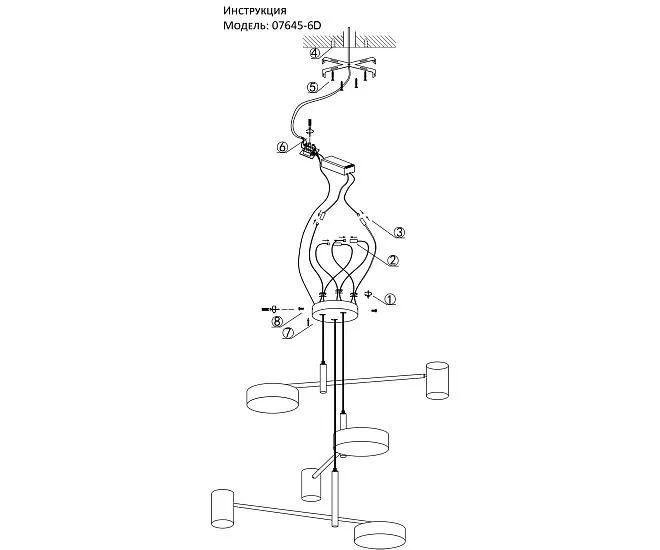 Инструкция
Модель: 07645-6D

4
5
6
3
2
1
8
7