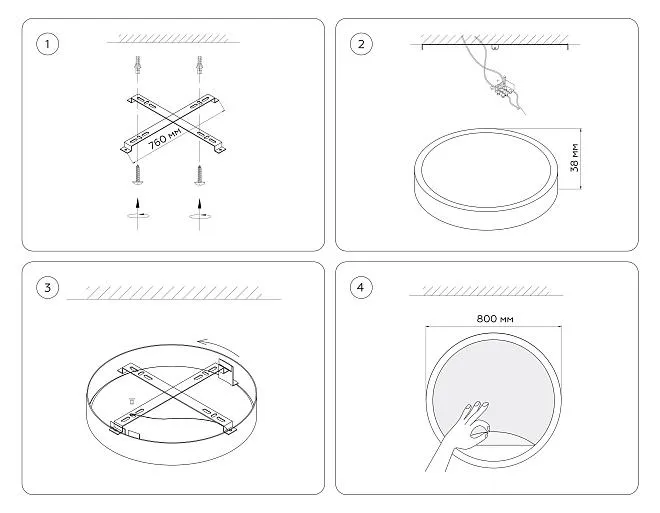 1

760 мм

2

38 мм

3

4

800 мм