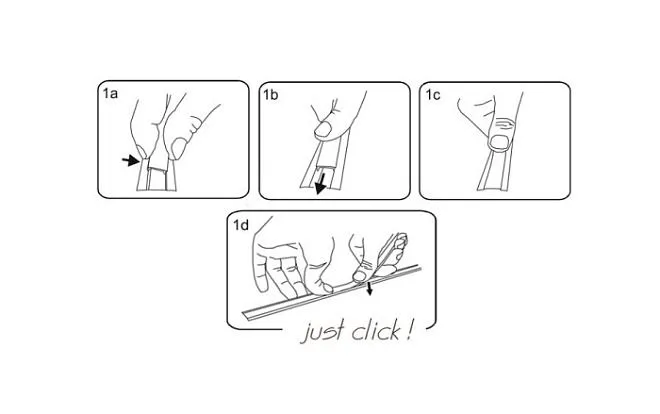 1a

1b

1c

1d

just click !