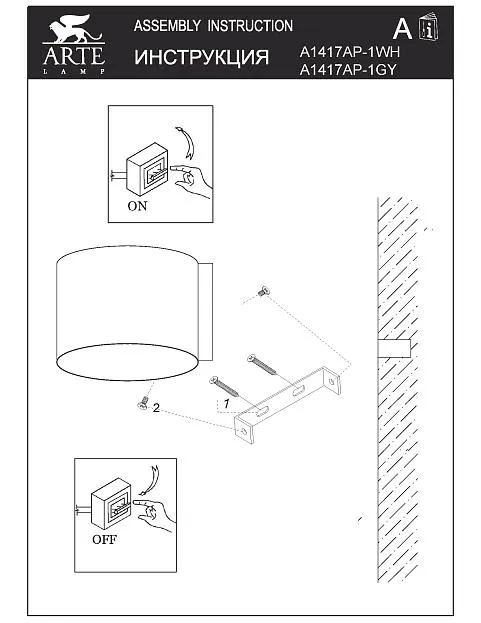 ARTE
LAMP

ASSEMBLY INSTRUCTION
ИНСТРУКЦИЯ

A
i

A1417AP-1WH
A1417AP-1GY

ON

1

2

OFF