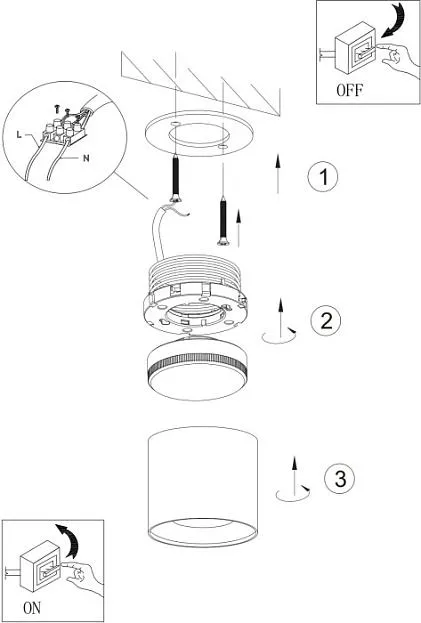 OFF

L

N

1

2

3

ON