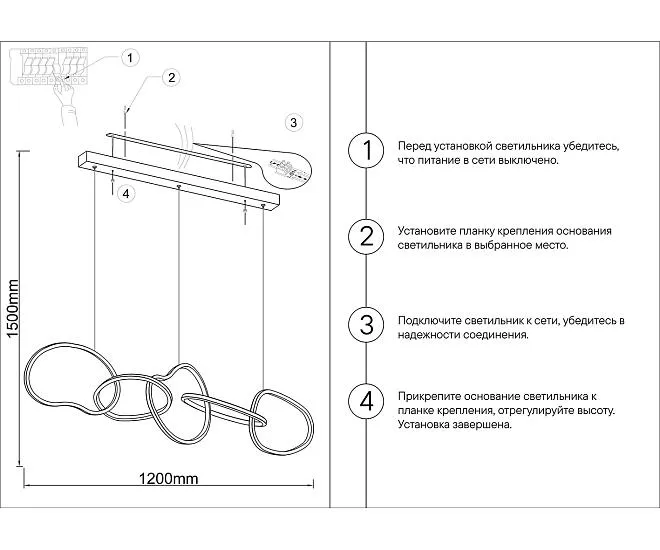 1
2
3
4
1500mm
1200mm

1 Перед установкой светильника убедитесь, что питание в сети выключено.

2 Установите планку крепления основания светильника в выбранное место.

3 Подключите светильник к сети, убедитесь в надежности соединения.

4 Прикрепите основание светильника к планке крепления, отрегулируйте высоту. Установка завершена.