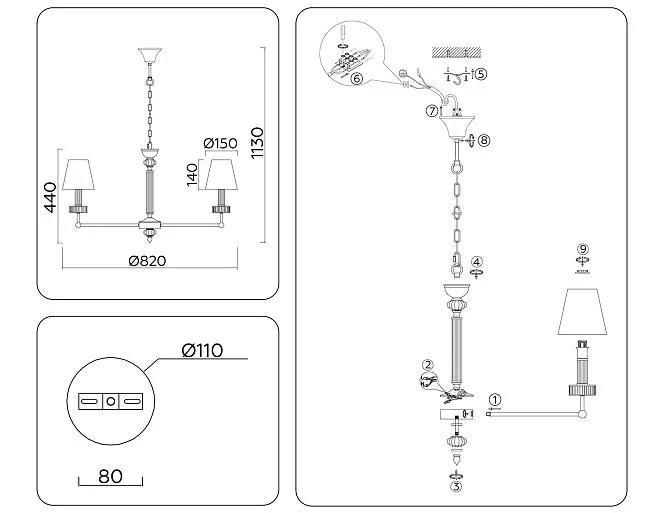 1130
Ø150
140
440
Ø820

Ø110
80

⑥
⑤
⑦
⑧
④
⑨
②
①
③