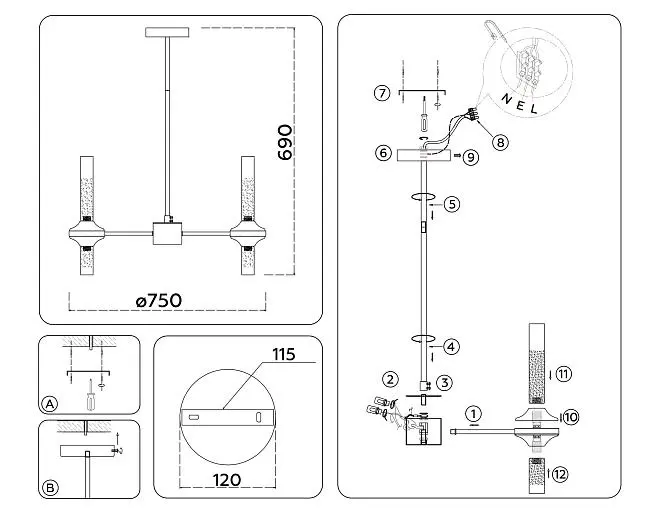 690

ø750

A

B

115

120

7

N E L

8

6

9

5

4

2

3

1

11

10

12