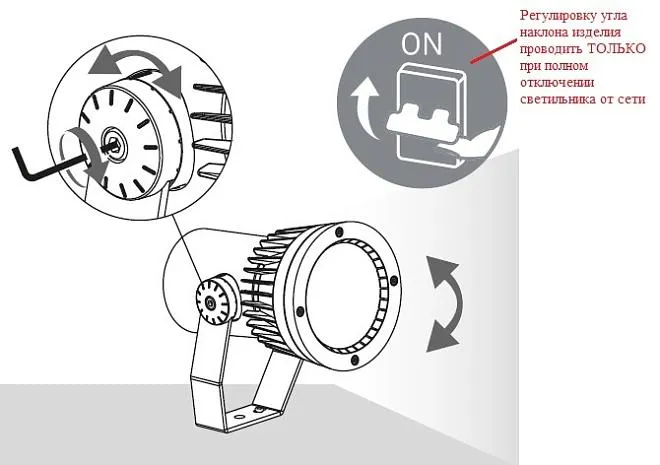 ON

Регулировку угла наклона изделия проводить ТОЛЬКО при полном отключении светильника от сети