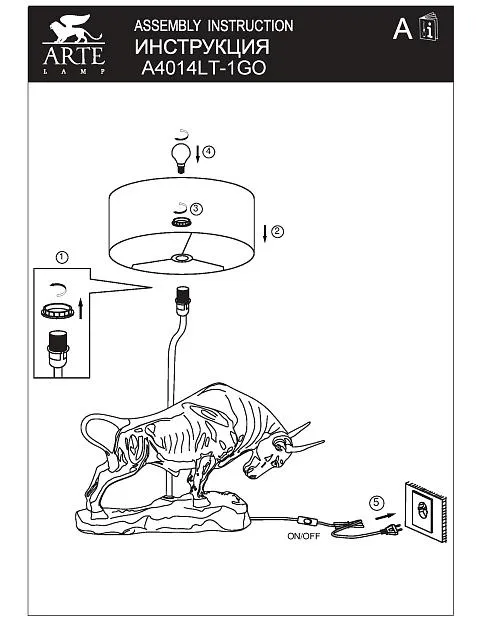 ARTE
LAMP

ASSEMBLY INSTRUCTION
ИНСТРУКЦИЯ
A4014LT-1GO

A

4

3

2

1

5

ON/OFF