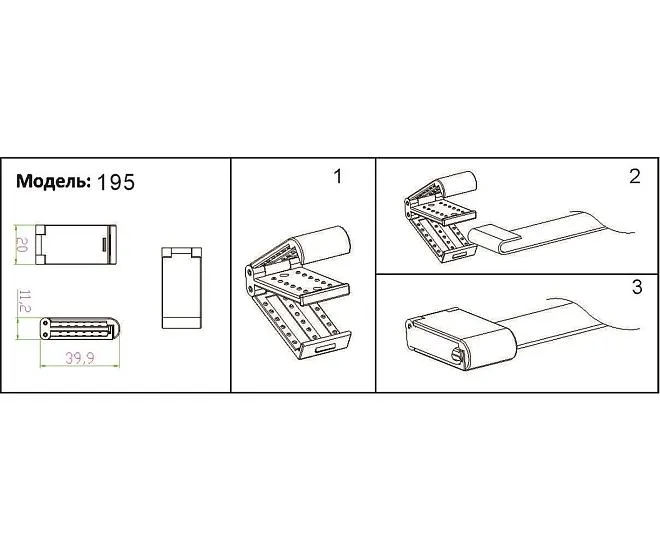 Модель: 195

20

11,2

39,9

1

2

3