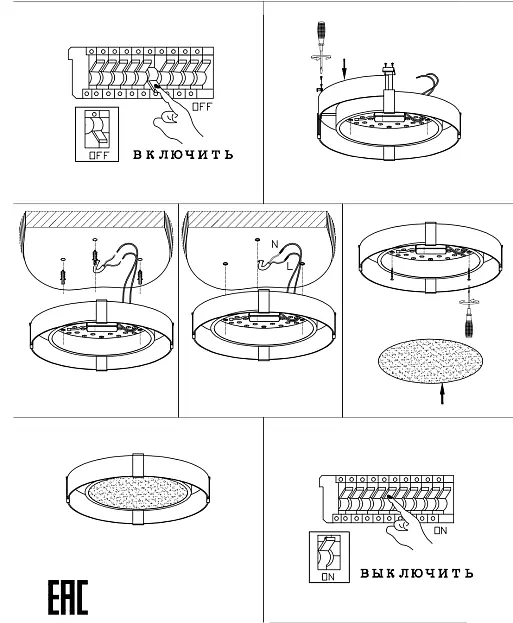 OFF
OFF
ВКЛЮЧИТЬ

N
L

EAC

ON
ON
ВЫКЛЮЧИТЬ