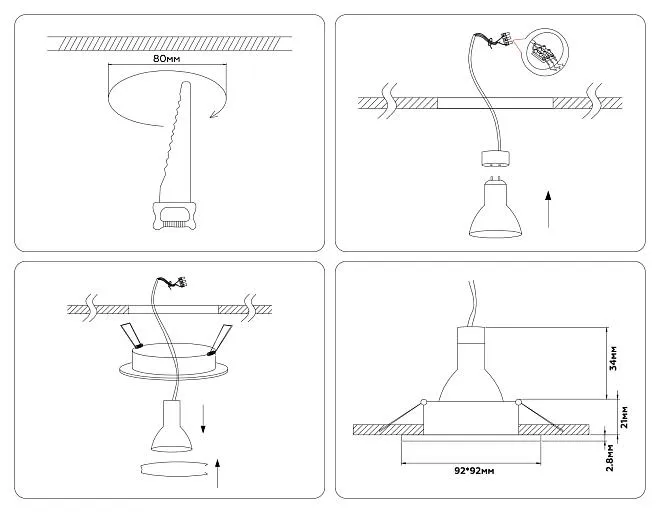 80мм

34мм
21мм
2.8мм
92*92мм