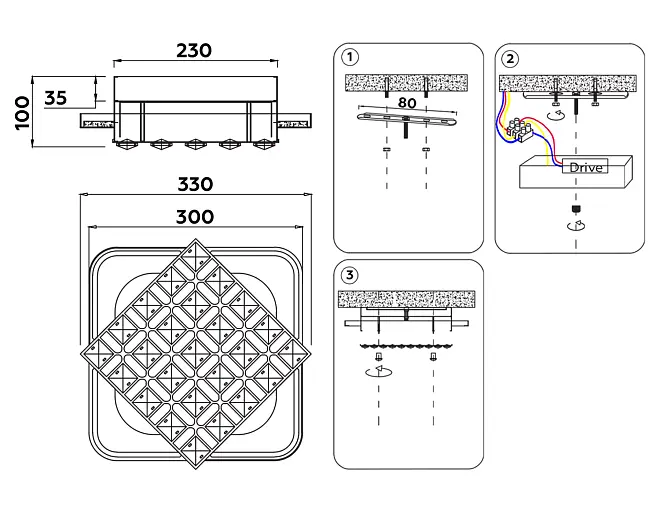 230

35

100

330

300

1

80

2

Drive

3